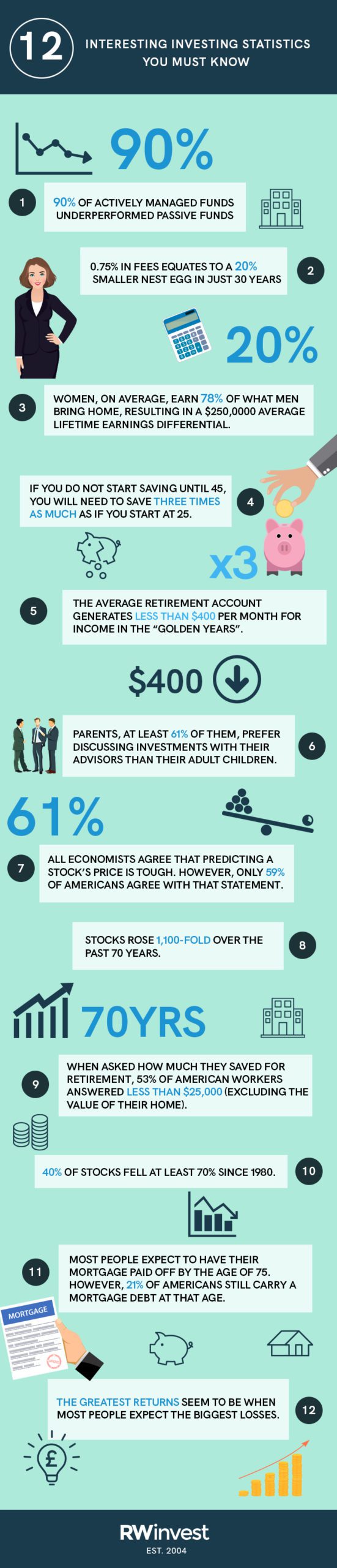 12

INTERESTING INVESTING STATISTICS YOU MUST KNOW

90%

1

90% OF ACTIVELY MANAGED FUNDS UNDERPERFORMED PASSIVE FUNDS

0.75% IN FEES EQUATES TO A 20% SMALLER NEST EGG IN JUST 30 YEARS

2

20%

3

WOMEN, ON AVERAGE, EARN 78% OF WHAT MEN BRING HOME, RESULTING IN A $250,0000 AVERAGE LIFETIME EARNINGS DIFFERENTIAL.

IF YOU DO NOT START SAVING UNTIL 45, YOU WILL NEED TO SAVE THREE TIMES AS MUCH AS IF YOU START AT 25.

4

x3

5

THE AVERAGE RETIREMENT ACCOUNT GENERATES LESS THAN $400 PER MONTH FOR INCOME IN THE "GOLDEN YEARS".

$400

PARENTS, AT LEAST 61% OF THEM, PREFER DISCUSSING INVESTMENTS WITH THEIR ADVISORS THAN THEIR ADULT CHILDREN.

6

61%

7

ALL ECONOMISTS AGREE THAT PREDICTING A STOCK'S PRICE IS TOUGH. HOWEVER, ONLY 59% OF AMERICANS AGREE WITH THAT STATEMENT.

STOCKS ROSE 1,100-FOLD OVER THE PAST 70 YEARS.

8

70YRS

9

WHEN ASKED HOW MUCH THEY SAVED FOR RETIREMENT, 53% OF AMERICAN WORKERS ANSWERED LESS THAN $25,000 (EXCLUDING THE VALUE OF THEIR HOME).

40% OF STOCKS FELL AT LEAST 70% SINCE 1980.

10

11

MOST PEOPLE EXPECT TO HAVE THEIR MORTGAGE PAID OFF BY THE AGE OF 75. HOWEVER, 21% OF AMERICANS STILL CARRY A MORTGAGE DEBT AT THAT AGE.

MORTGAGE

THE GREATEST RETURNS SEEM TO BE WHEN MOST PEOPLE EXPECT THE BIGGEST LOSSES.

12

£

RWinvest
EST. 2004